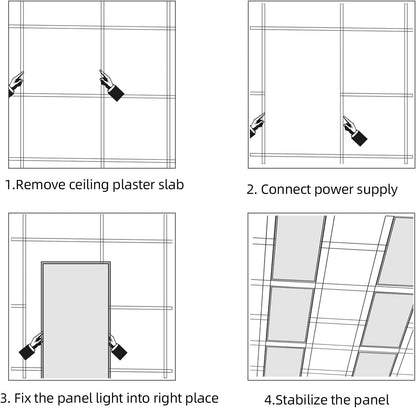 1.Remove ceiling plaster slab

2. Connect power supply

3. Fix the panel light into right place

4.Stabilize the panel